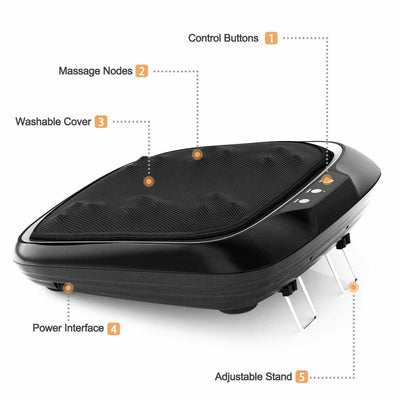 Control Buttons 1

Massage Nodes 2

Washable Cover 3

Power Interface 4

Adjustable Stand 5